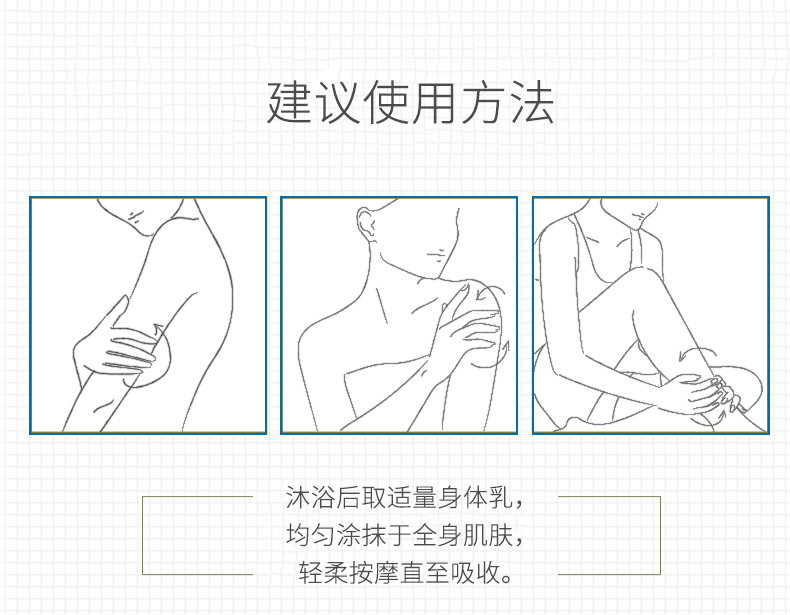 建议使用方法

沐浴后取适量身体乳，
均匀涂抹于全身肌肤，
轻柔按摩直至吸收。