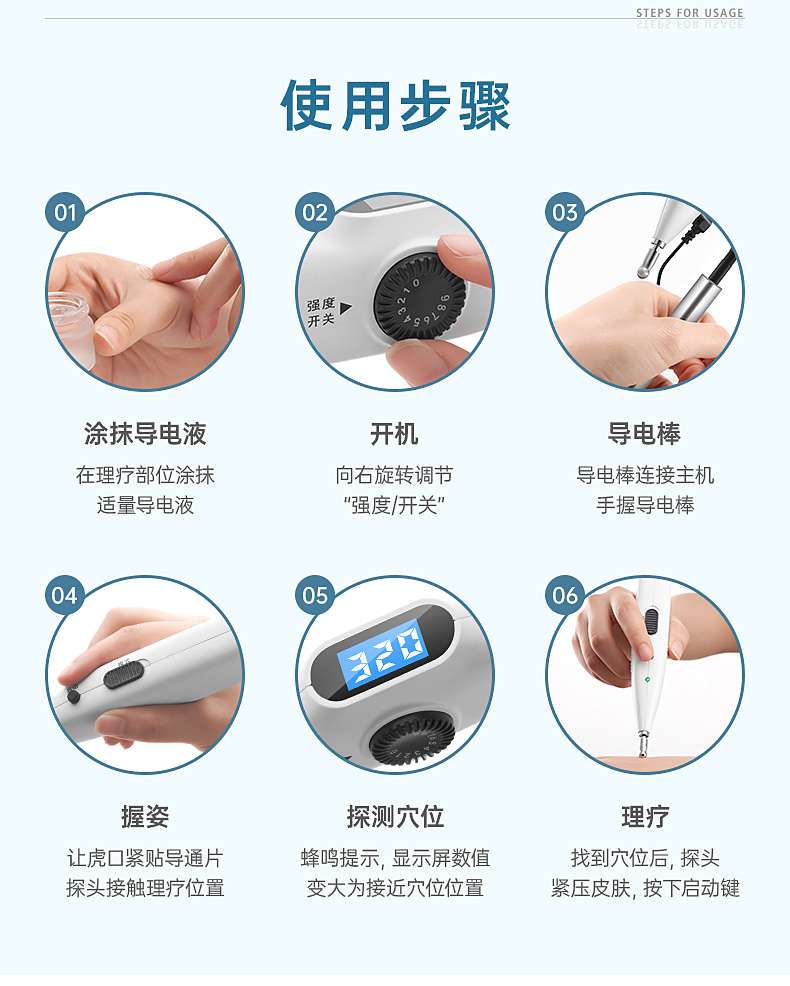 STEPS FOR USAGE

使用步骤

01

涂抹导电液

在理疗部位涂抹
适量导电液

02

强度
开关

开机

向右旋转调节
“强度/开关”

03

导电棒

导电棒连接主机
手握导电棒

04

握姿

让虎口紧贴导通片
探头接触理疗位置

05

320

探测穴位

蜂鸣提示, 显示屏数值
变大为接近穴位位置

06

理疗

找到穴位后, 探头
紧压皮肤, 按下启动键