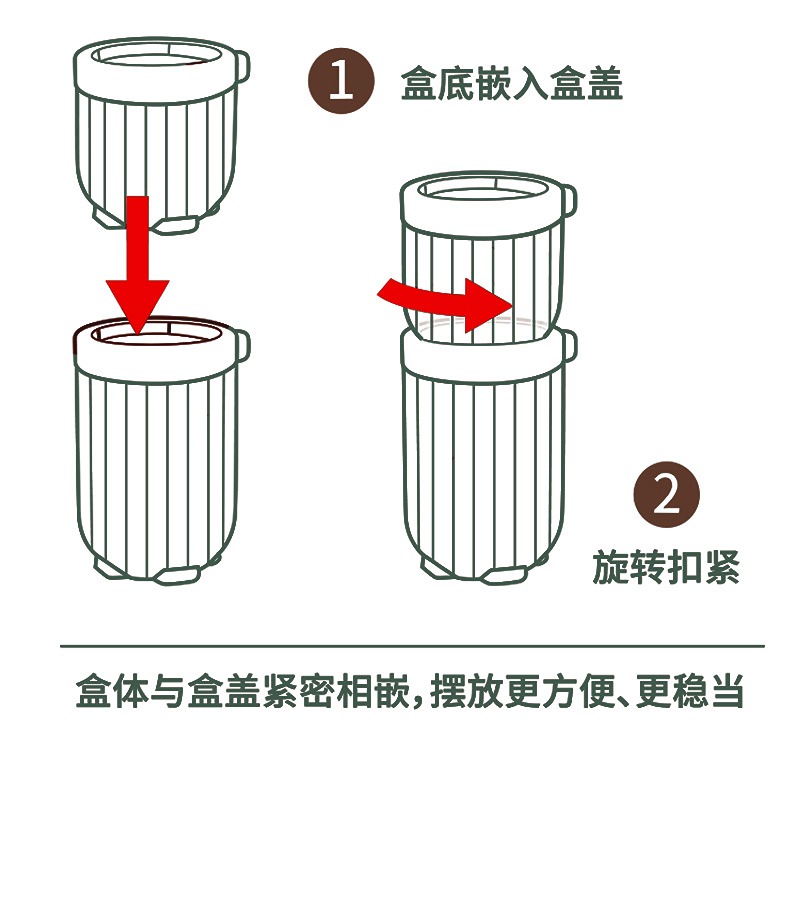 1 盒底嵌入盒盖

2 旋转扣紧

盒体与盒盖紧密相嵌，摆放更方便、更稳当