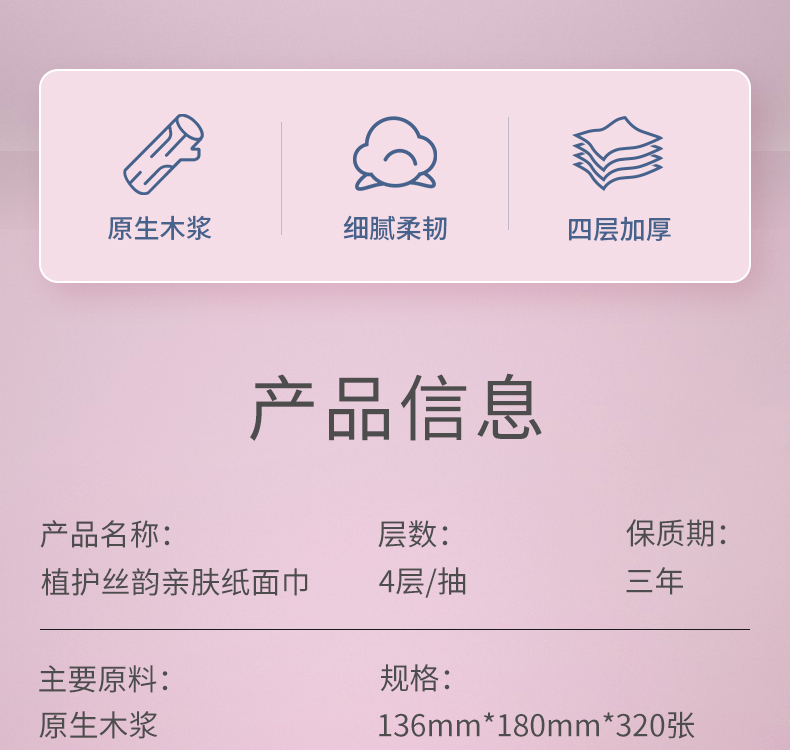 原生木浆

细腻柔韧

四层加厚

产品信息

产品名称:
植护丝韵亲肤纸面巾

层数:
4层/抽

保质期:
三年

主要原料:
原生木浆

规格:
136mm*180mm*320张