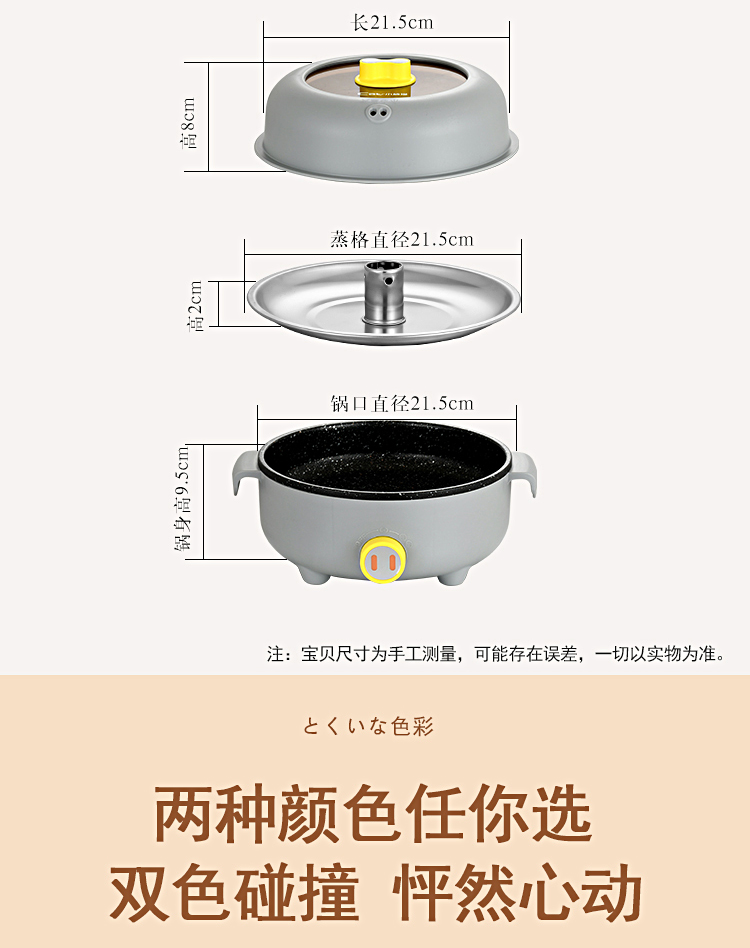 长21.5cm

高8cm

蒸格直径21.5cm

高2cm

锅口直径21.5cm

锅身高9.5cm

注：宝贝尺寸为手工测量，可能存在误差，一切以实物为准。

とくいな色彩

两种颜色任你选
双色碰撞 怦然心动