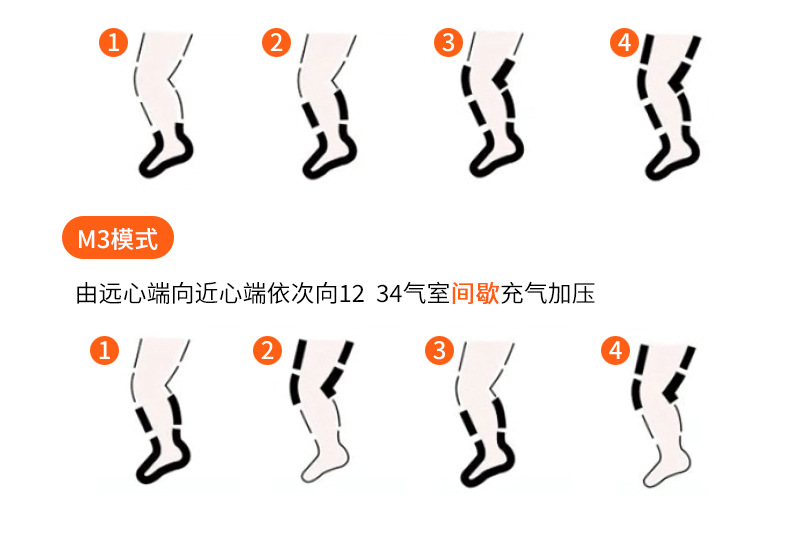 1 2 3 4

M3模式

由远心端向近心端依次向12 34气室间歇充气加压

1 2 3 4