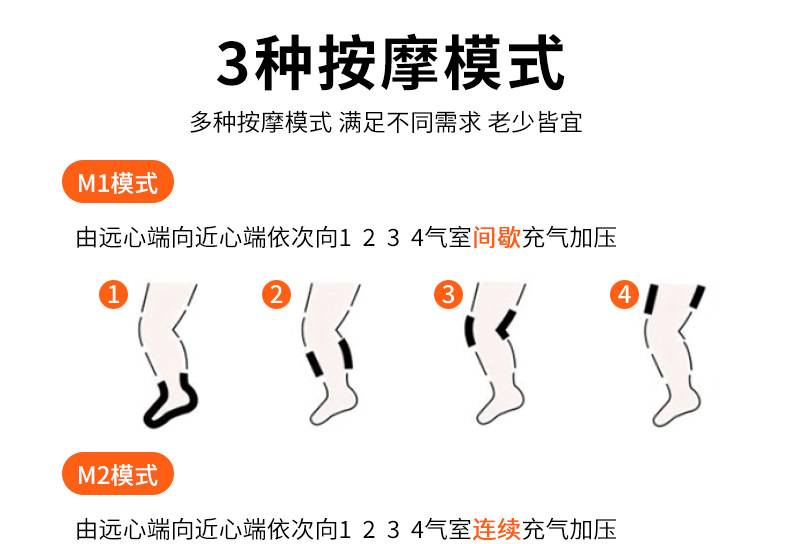 3种按摩模式

多种按摩模式 满足不同需求 老少皆宜

M1模式

由远心端向近心端依次向1 2 3 4气室间歇充气加压

1

2

3

4

M2模式

由远心端向近心端依次向1 2 3 4气室连续充气加压