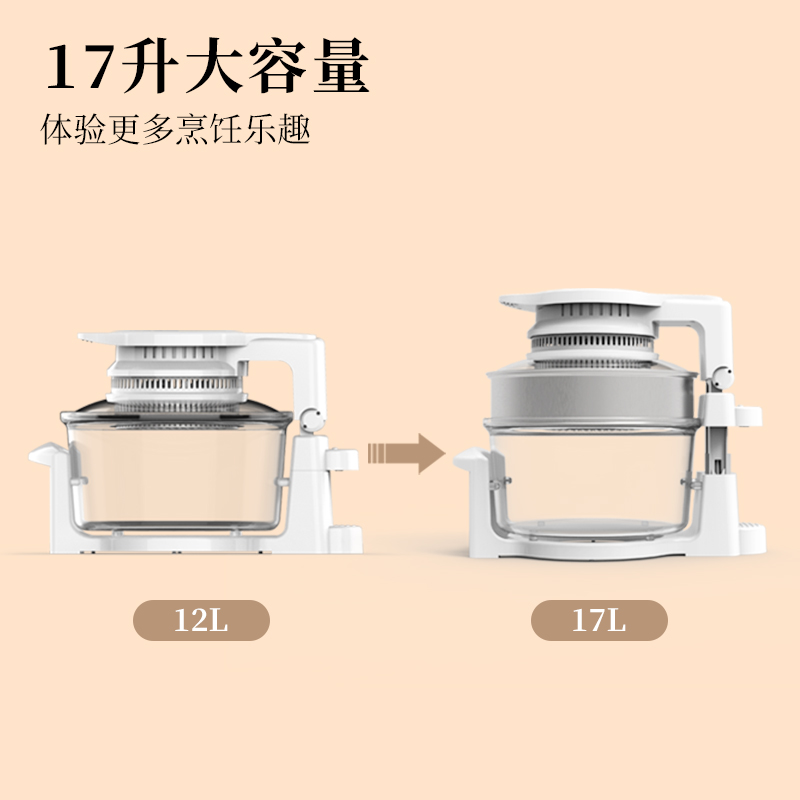 17升大容量
体验更多烹饪乐趣

12L

17L