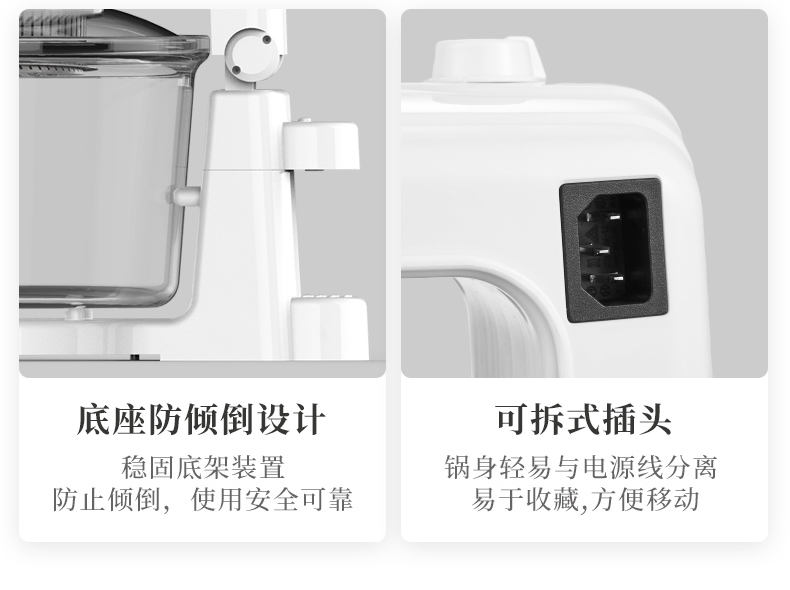 底座防倾倒设计

稳固底架装置
防止倾倒，使用安全可靠

可拆式插头

锅身轻易与电源线分离
易于收藏,方便移动