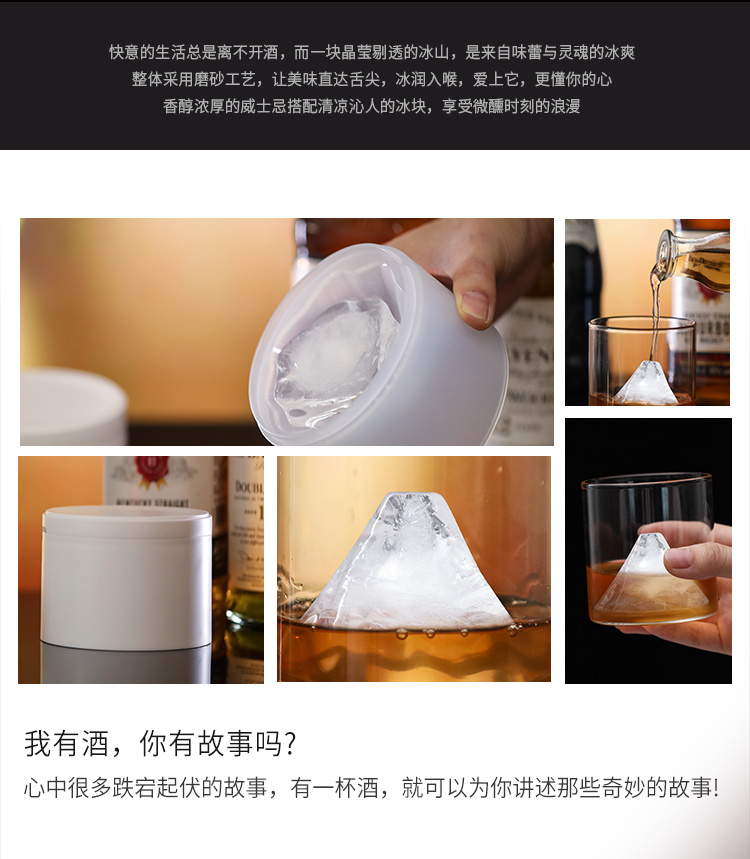 快意的生活总是离不开酒，而一块晶莹剔透的冰山，是来自味蕾与灵魂的冰爽
整体采用磨砂工艺，让美味直达舌尖，冰润入喉，爱上它，更懂你的心
香醇浓厚的威士忌搭配清凉沁人的冰块，享受微醺时刻的浪漫

我有酒，你有故事吗?
心中很多跌宕起伏的故事，有一杯酒，就可以为你讲述那些奇妙的故事!