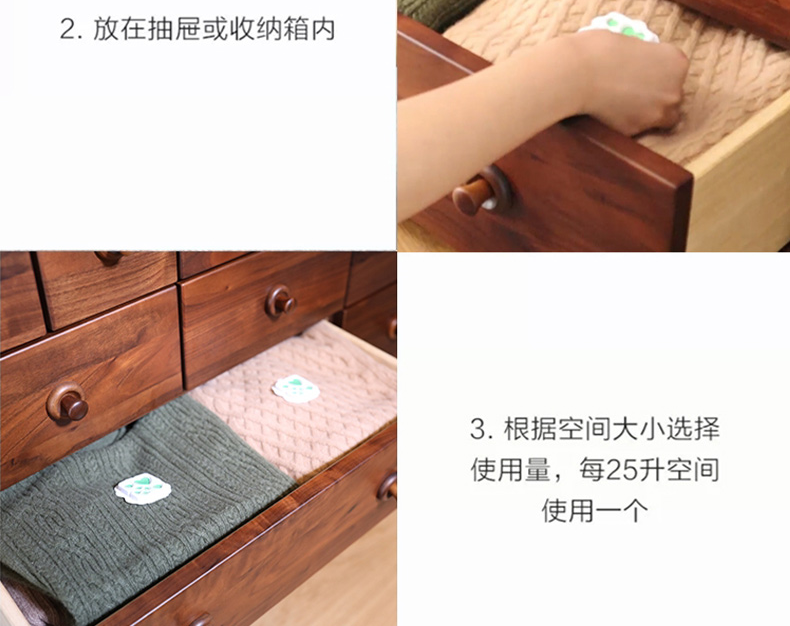 2. 放在抽屉或收纳箱内

3. 根据空间大小选择使用量，每25升空间使用一个