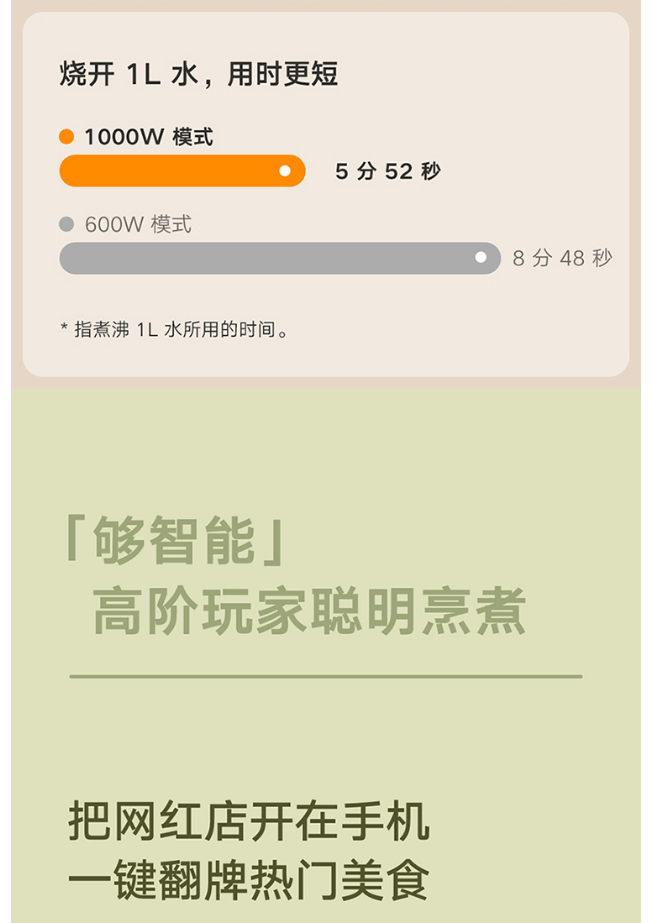 烧开 1L 水，用时更短

1000W 模式

5 分 52 秒

600W 模式

8 分 48 秒

* 指煮沸 1L 水所用的时间。

「够智能」
高阶玩家聪明烹煮

把网红店开在手机
一键翻牌热门美食