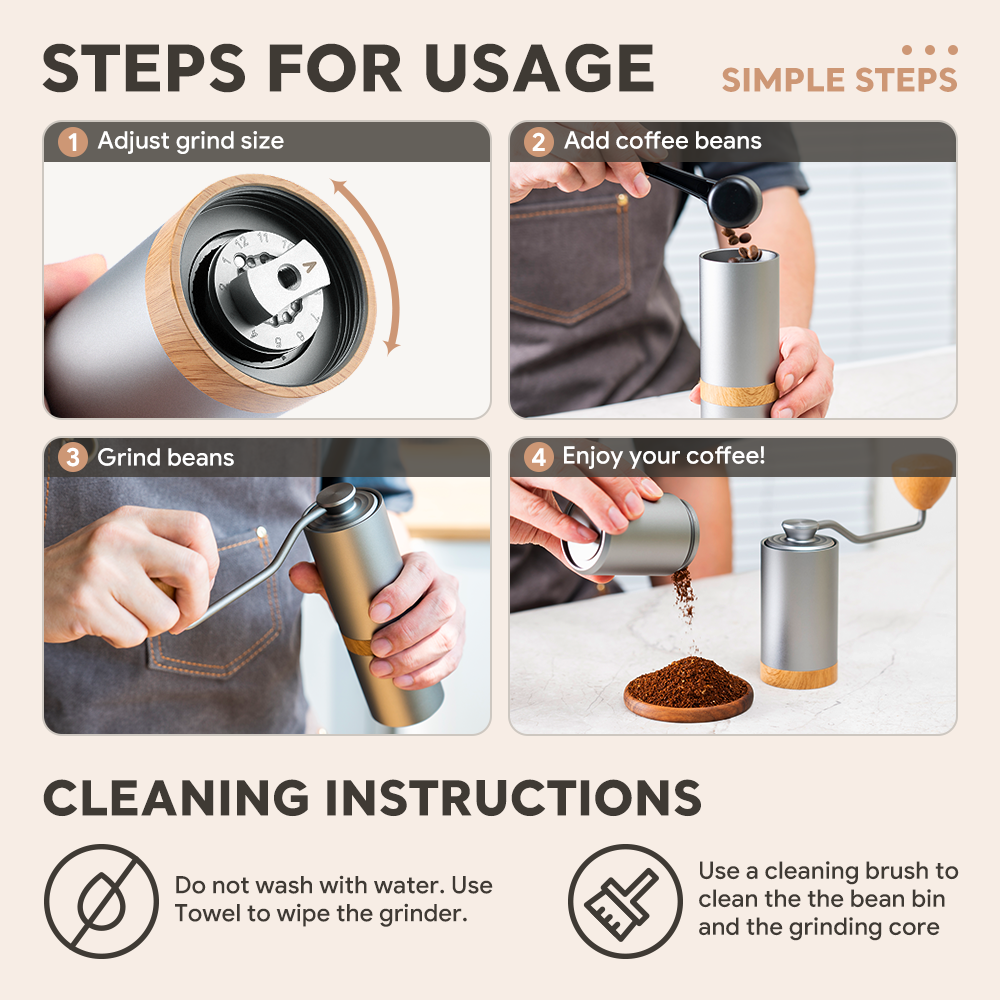 STEPS FOR USAGE

SIMPLE STEPS

1 Adjust grind size

2 Add coffee beans

3 Grind beans

4 Enjoy your coffee!

CLEANING INSTRUCTIONS

Do not wash with water. Use Towel to wipe the grinder.

Use a cleaning brush to clean the the bean bin and the grinding core