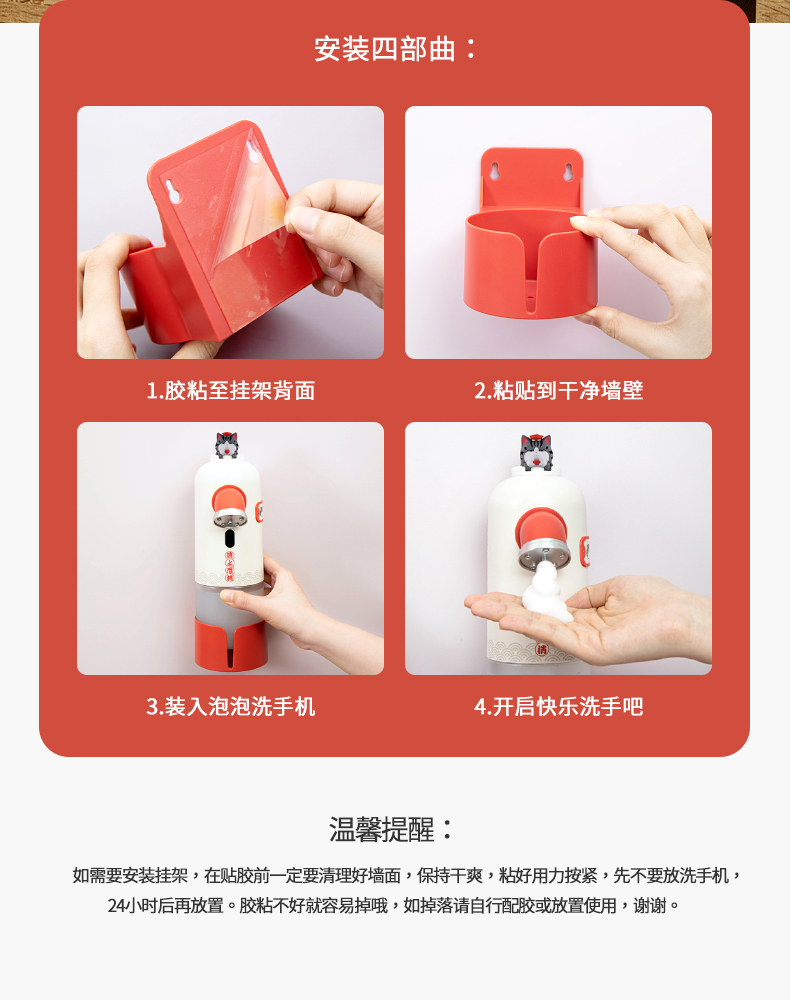 安装四部曲：

1.胶粘至挂架背面

2.粘贴到干净墙壁

3.装入泡泡洗手机

4.开启快乐洗手吧

温馨提醒：

如需要安装挂架，在贴胶前一定要清理好墙面，保持干爽，粘好用力按紧，先不要放洗手机，24小时后再放置。胶粘不好就容易掉哦，如掉落请自行配胶或放置使用，谢谢。