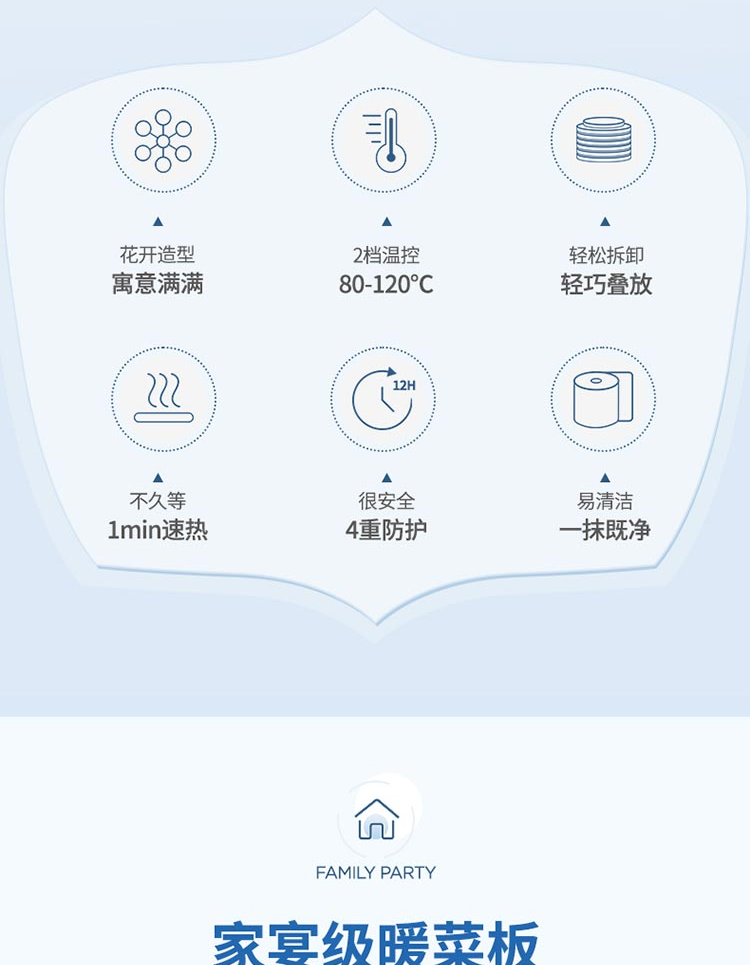 花开造型
寓意满满

2档温控
80-120°C

轻松拆卸
轻巧叠放

12H

不久等
1min速热

很安全
4重防护

易清洁
一抹既净

FAMILY PARTY

家宴级暖菜板