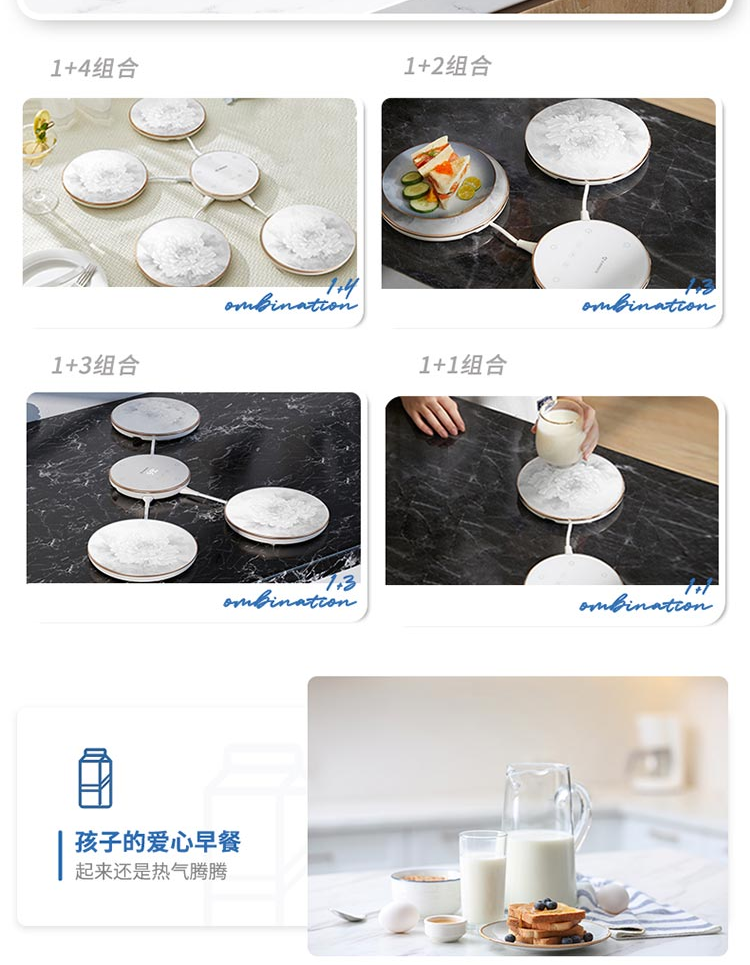 1+4组合

1+4
ombination

1+2组合

1+3
ombination

1+3组合

1+3
ombination

1+1组合

1+1
ombination

孩子的爱心早餐
起来还是热气腾腾