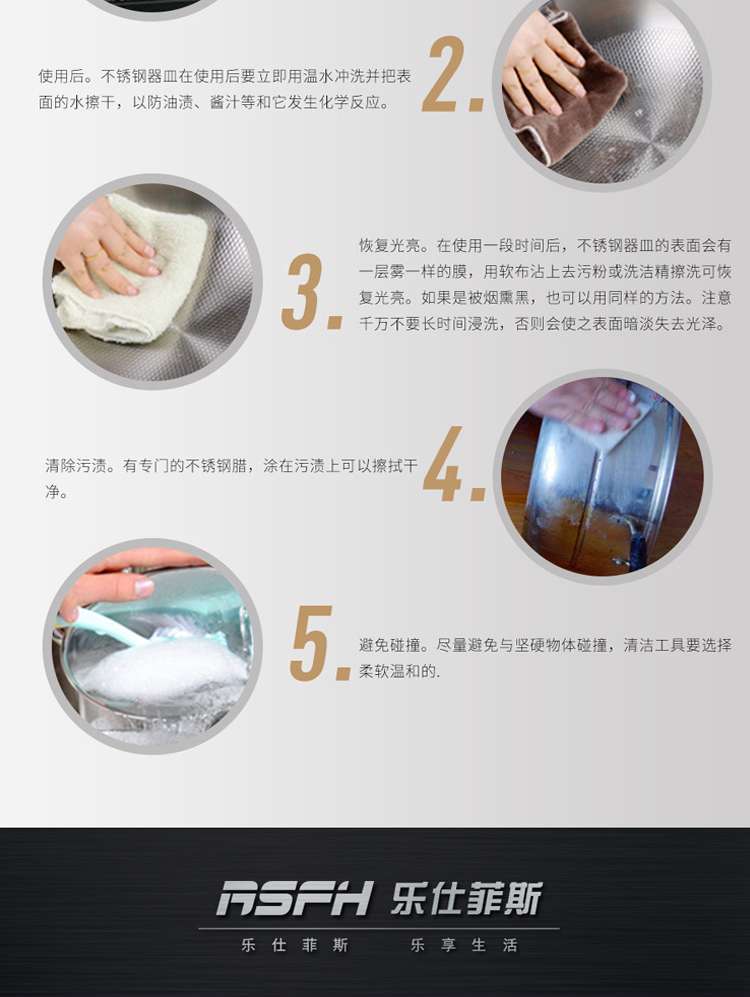 使用后。不锈钢器皿在使用后要立即用温水冲洗并把表面的水擦干，以防油渍、酱汁等和它发生化学反应。

2.

3.

恢复光亮。在使用一段时间后，不锈钢器皿的表面会有一层雾一样的膜，用软布沾上去污粉或洗洁精擦洗可恢复光亮。如果是被烟熏黑，也可以用同样的方法。注意千万不要长时间浸洗，否则会使之表面暗淡失去光泽。

清除污渍。有专门的不锈钢腊，涂在污渍上可以擦拭干净。

4.

5.

避免碰撞。尽量避免与坚硬物体碰撞，清洁工具要选择柔软温和的.

RSFH 乐仕菲斯

乐仕菲斯 乐享生活