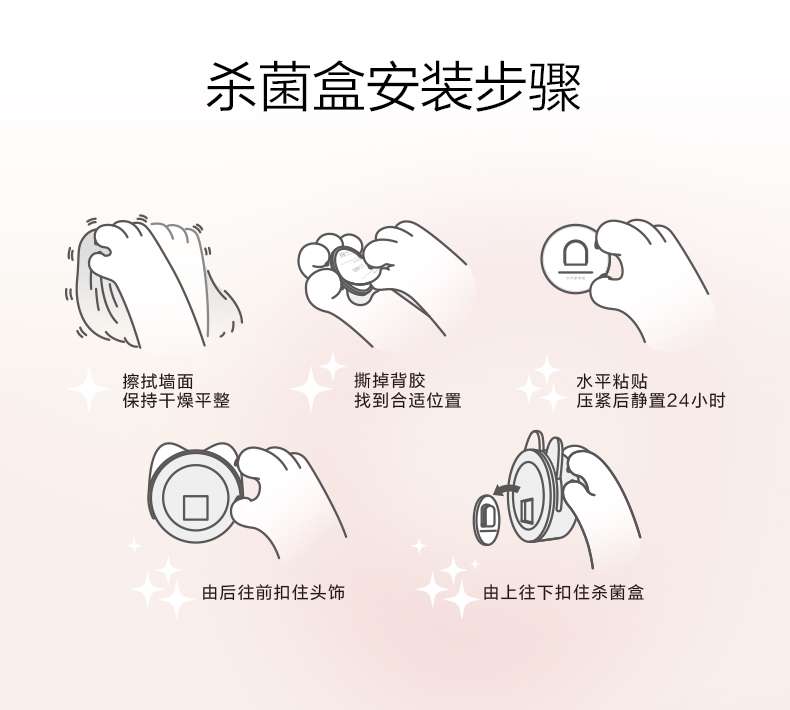 杀菌盒安装步骤

擦拭墙面
保持干燥平整

撕掉背胶
找到合适位置

水平粘贴
压紧后静置24小时

由后往前扣住头饰

由上往下扣住杀菌盒