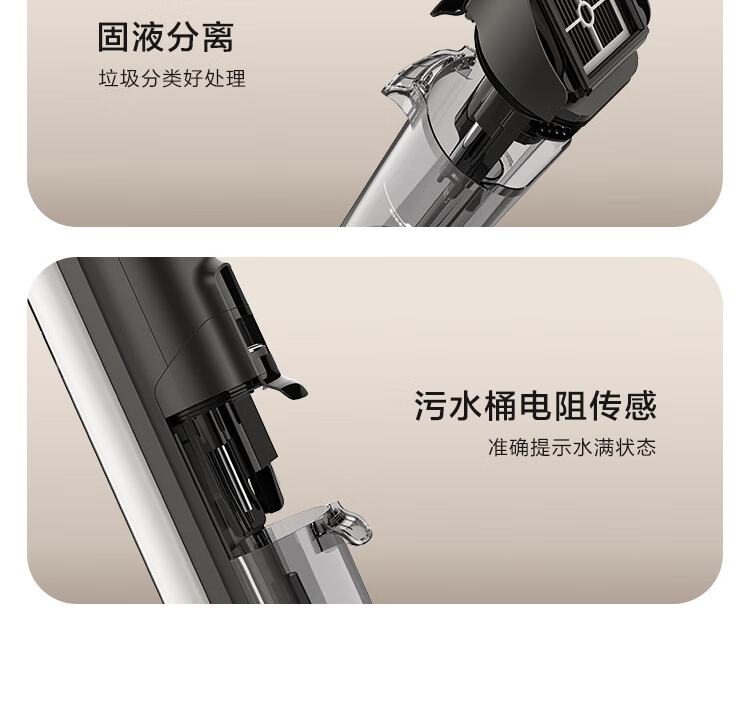 固液分离
垃圾分类好处理

污水桶电阻传感
准确提示水满状态