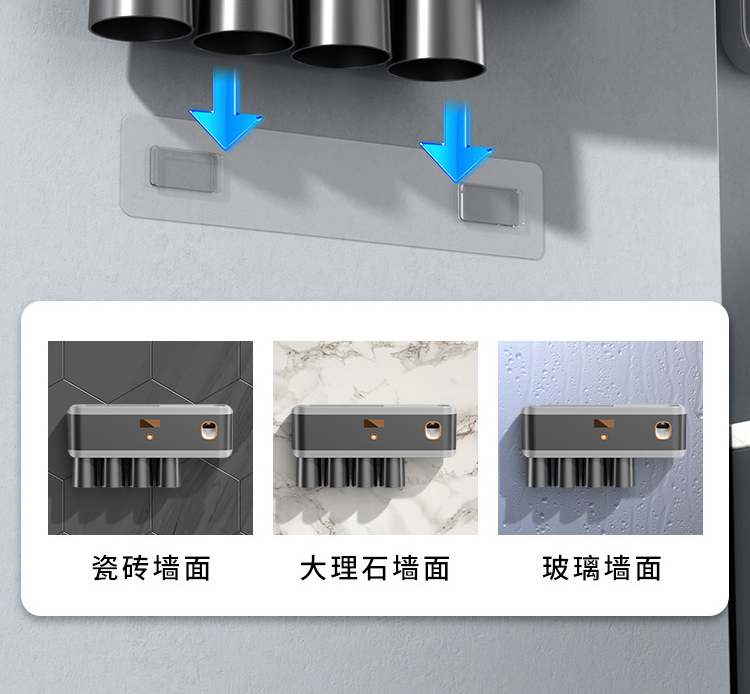 瓷砖墙面

大理石墙面

玻璃墙面