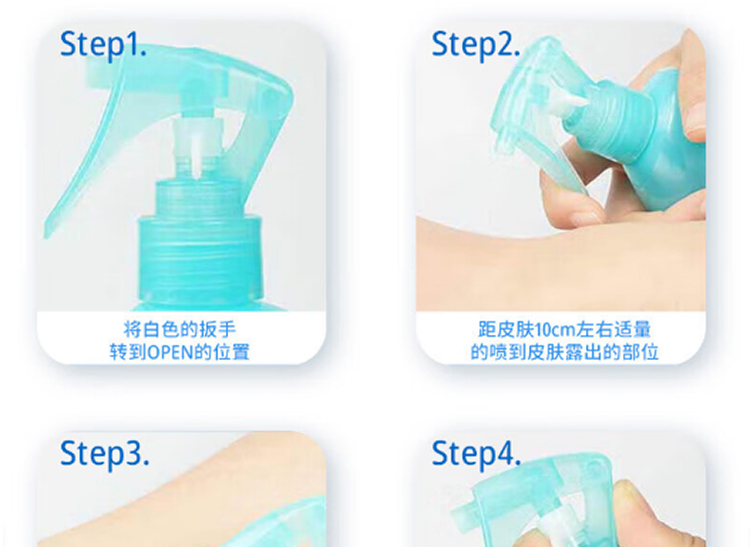 Step1.

将白色的扳手
转到OPEN的位置

Step2.

距皮肤10cm左右适量
的喷到皮肤露出的部位

Step3.

Step4.