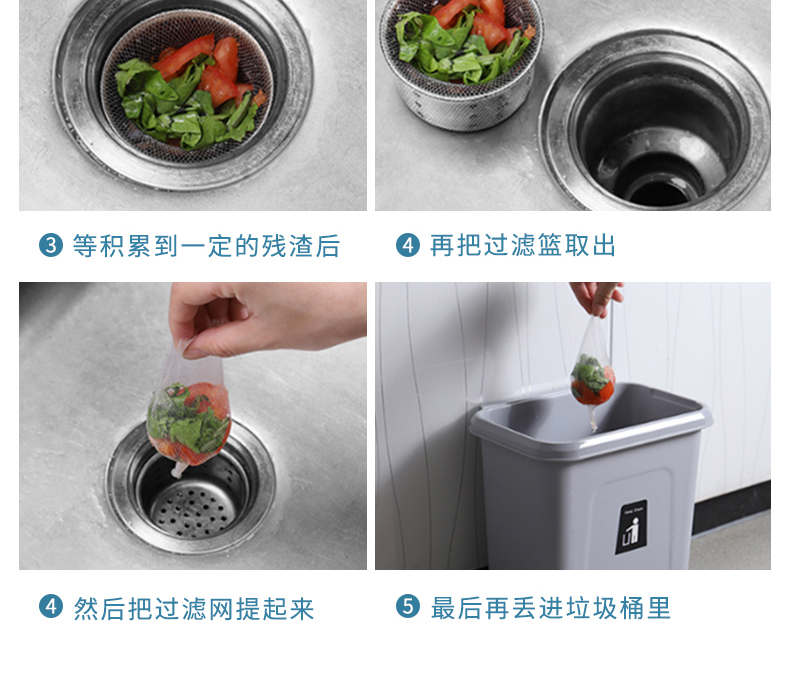 3 等积累到一定的残渣后

4 再把过滤篮取出

4 然后把过滤网提起来

5 最后再丢进垃圾桶里