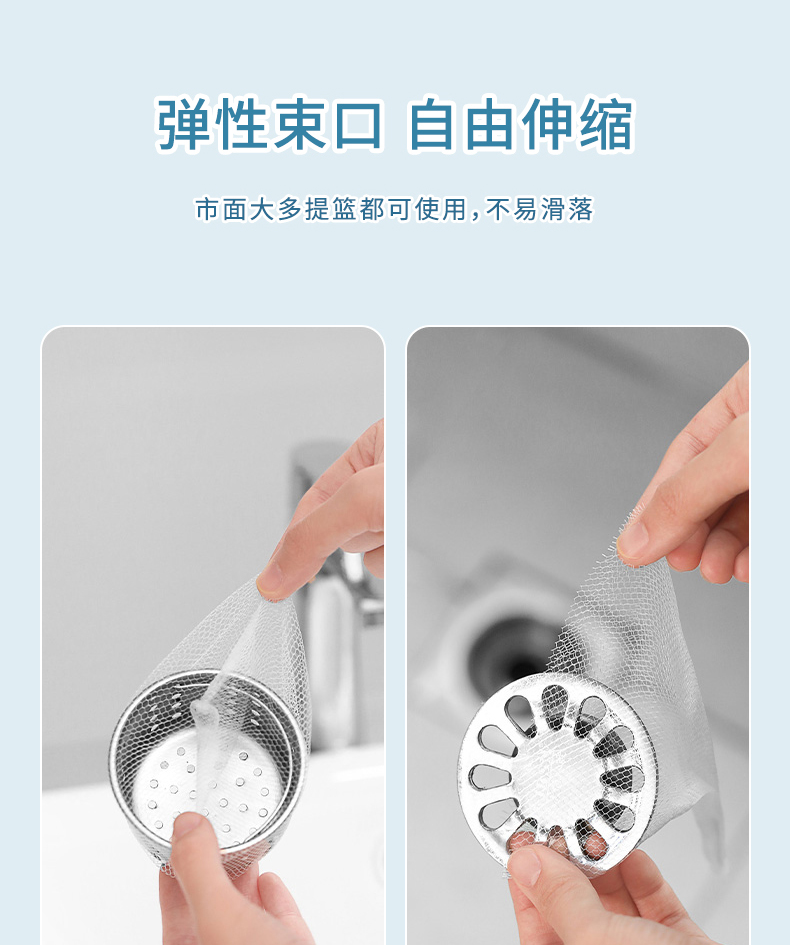 弹性束口 自由伸缩

市面大多提篮都可使用，不易滑落