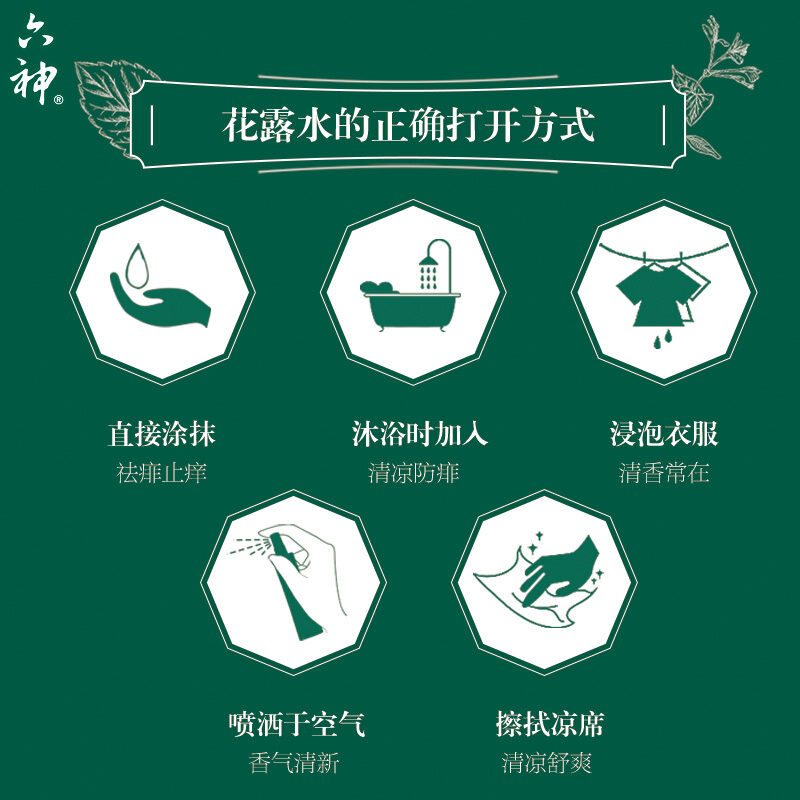 六神®

花露水的正确打开方式

直接涂抹
祛痱止痒

沐浴时加入
清凉防痱

浸泡衣服
清香常在

喷洒于空气
香气清新

擦拭凉席
清凉舒爽