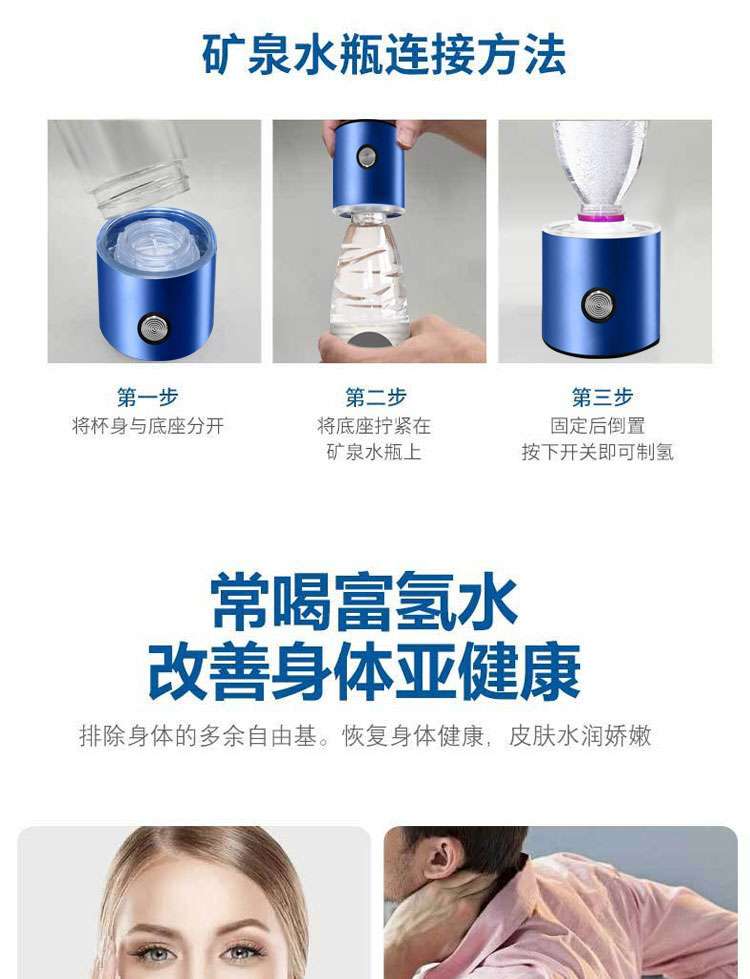 矿泉水瓶连接方法

第一步
将杯身与底座分开

第二步
将底座拧紧在矿泉水瓶上

第三步
固定后倒置
按下开关即可制氢

常喝富氢水
改善身体亚健康

排除身体的多余自由基。恢复身体健康，皮肤水润娇嫩