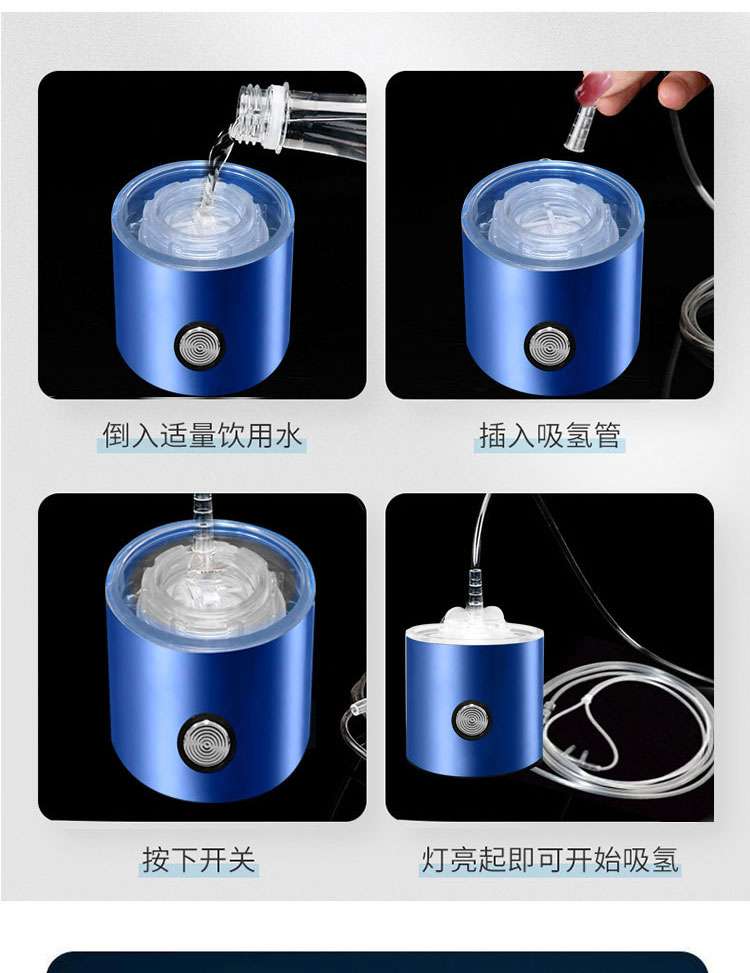 倒入适量饮用水

插入吸氢管

按下开关

灯亮起即可开始吸氢