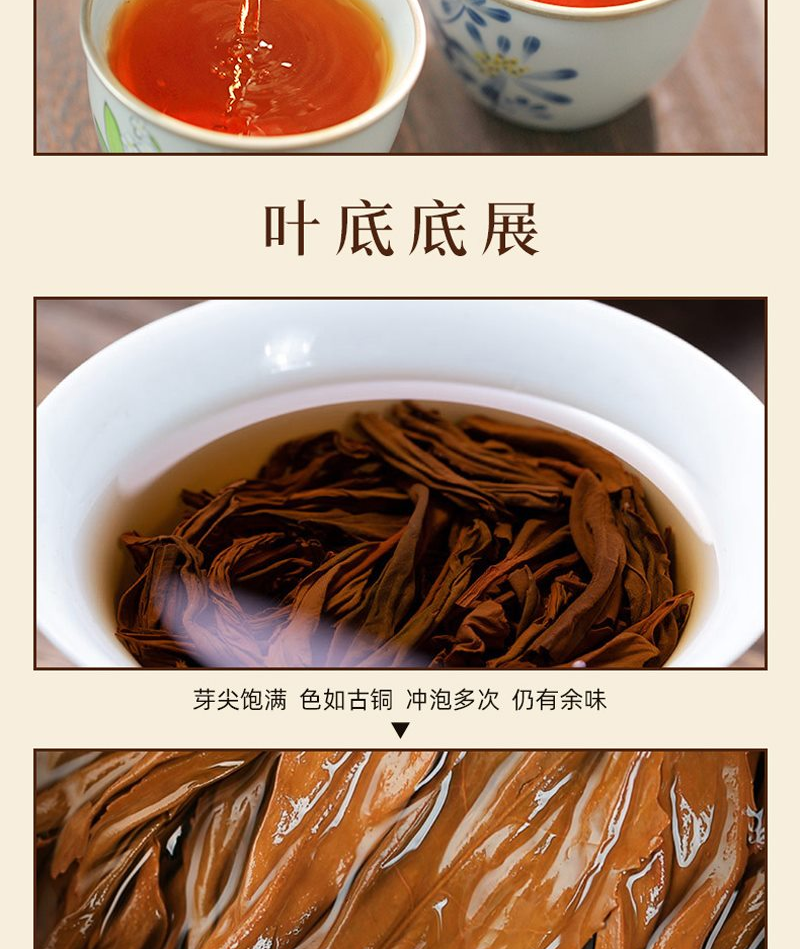 叶底底展

芽尖饱满 色如古铜 冲泡多次 仍有余味