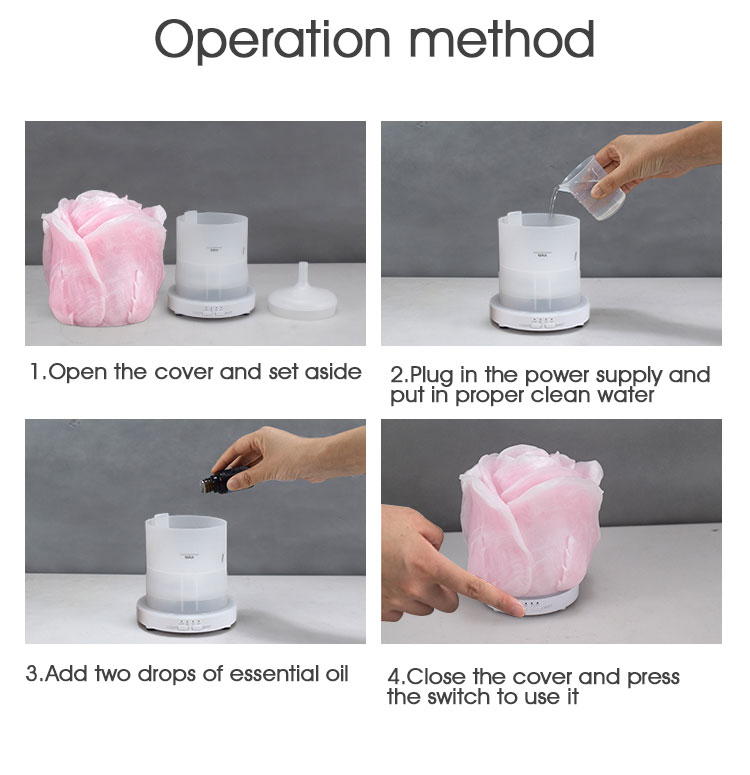 Operation method

1.Open the cover and set aside

2.Plug in the power supply and put in proper clean water

3.Add two drops of essential oil

4.Close the cover and press the switch to use it