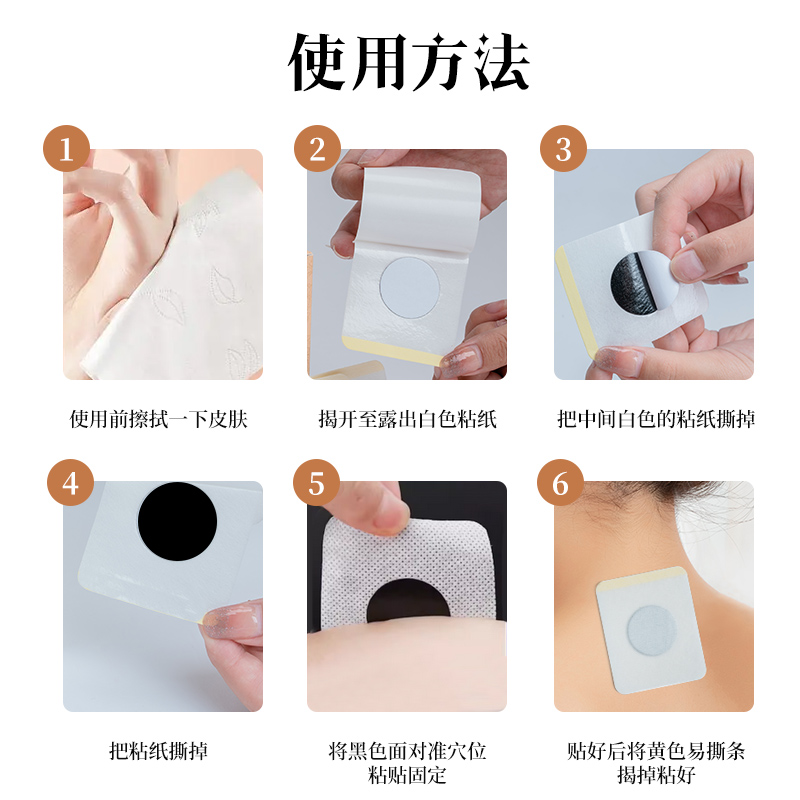 使用方法

1
使用前擦拭一下皮肤

2
揭开至露出白色粘纸

3
把中间白色的粘纸撕掉

4
把粘纸撕掉

5
将黑色面对准穴位粘贴固定

6
贴好后将黄色易撕条揭掉粘好