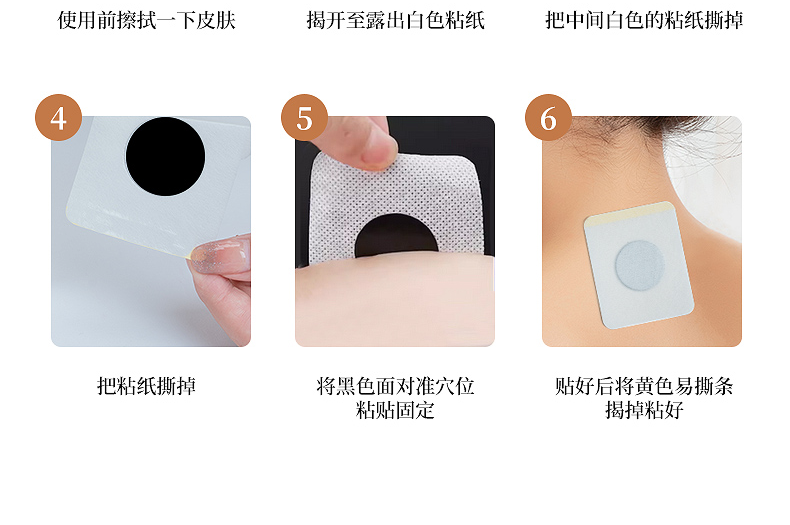 使用前擦拭一下皮肤

揭开至露出白色粘纸

把中间白色的粘纸撕掉

4

把粘纸撕掉

5

将黑色面对准穴位粘贴固定

6

贴好后将黄色易撕条揭掉粘好