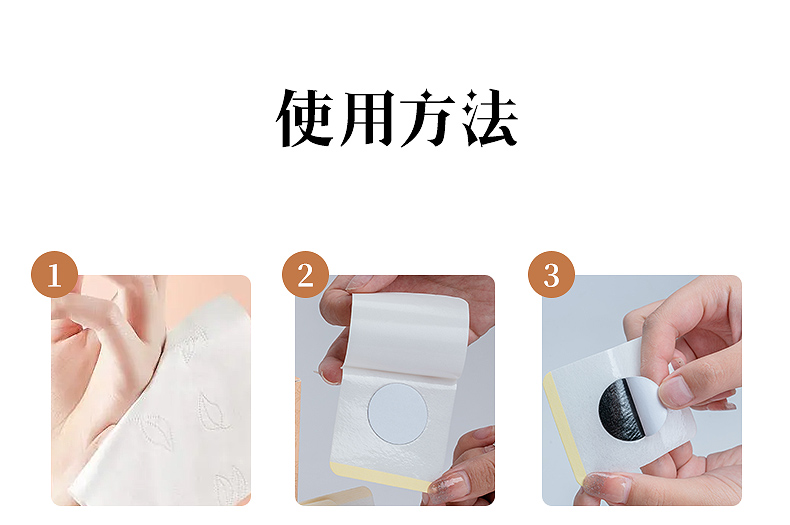 使用方法

1

2

3