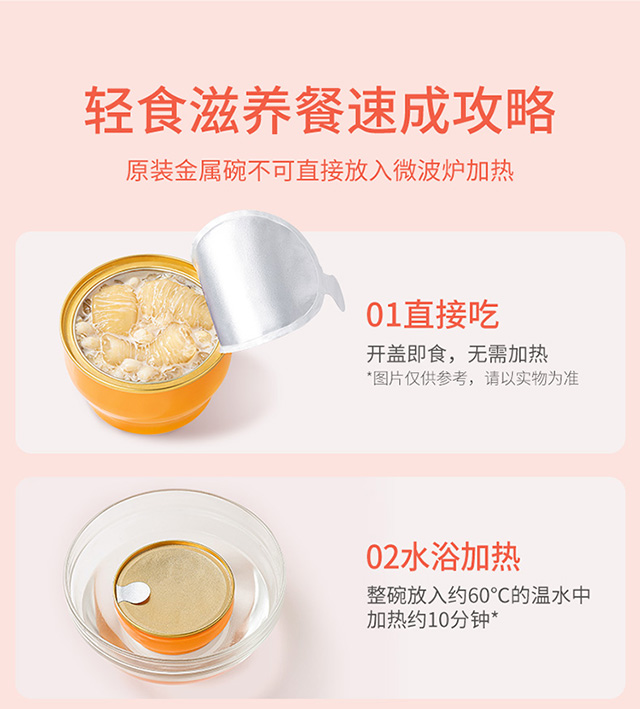 轻食滋养餐速成攻略

原装金属碗不可直接放入微波炉加热

01直接吃

开盖即食，无需加热

*图片仅供参考，请以实物为准

02水浴加热

整碗放入约60°C的温水中加热约10分钟*