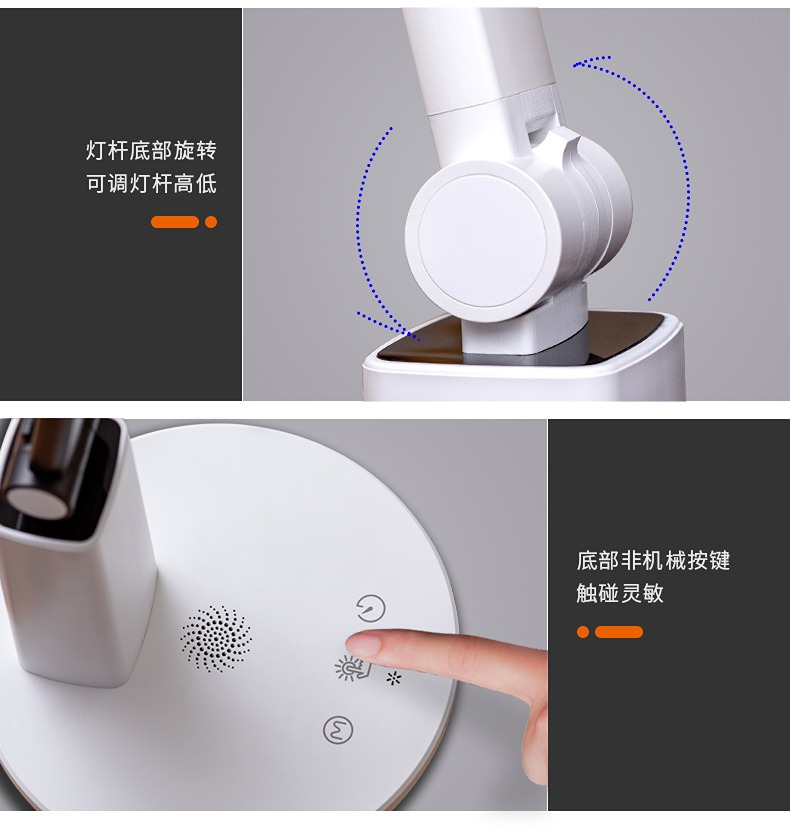 灯杆底部旋转
可调灯杆高低

底部非机械按键
触碰灵敏