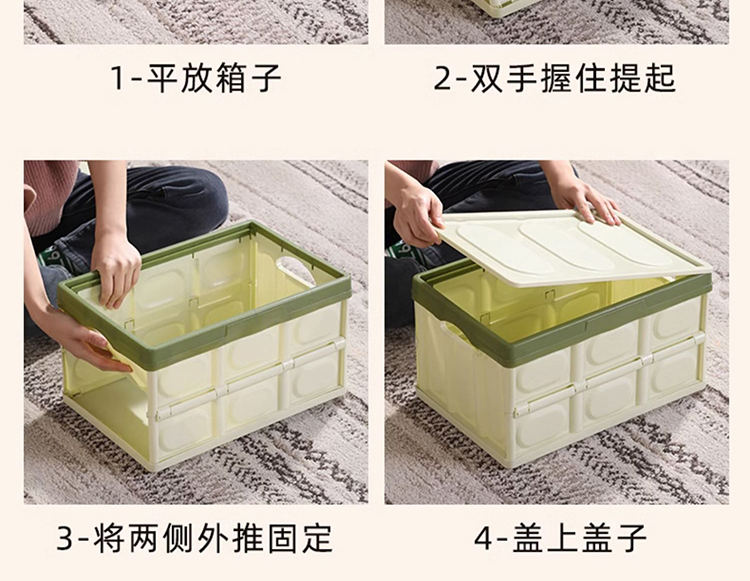 1-平放箱子

2-双手握住提起

3-将两侧外推固定

4-盖上盖子