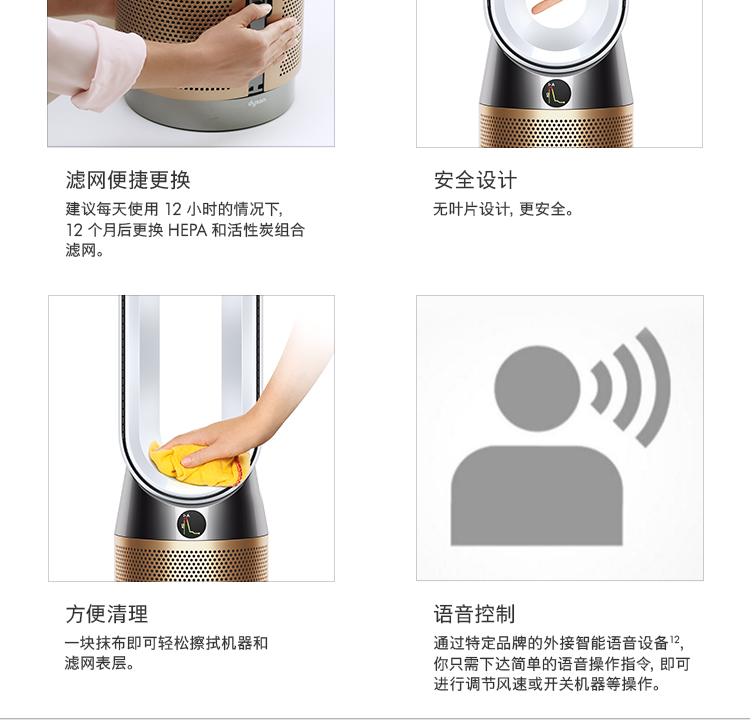 dyson

滤网便捷更换
建议每天使用 12 小时的情况下, 12 个月后更换 HEPA 和活性炭组合滤网。

安全设计
无叶片设计, 更安全。

方便清理
一块抹布即可轻松擦拭机器和滤网表层。

语音控制
通过特定品牌的外接智能语音设备$^{12}$, 你只需下达简单的语音操作指令, 即可进行调节风速或开关机器等操作。