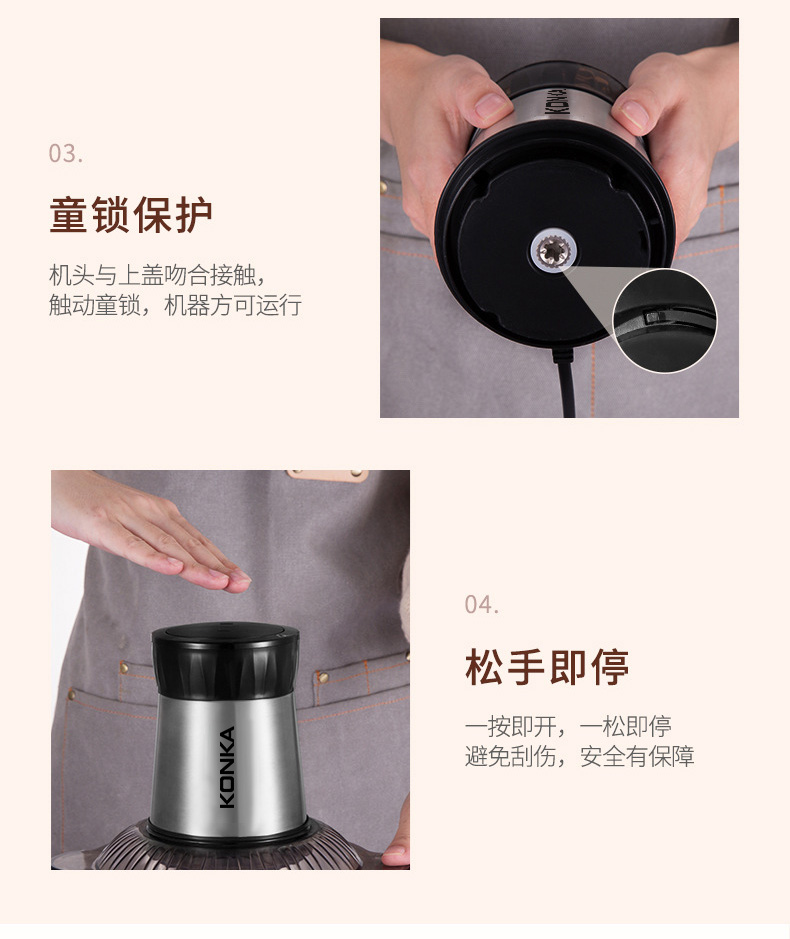 03.

童锁保护

机头与上盖吻合接触，
触动童锁，机器方可运行

KONKA

04.

松手即停

一按即开，一松即停
避免刮伤，安全有保障

KONKA