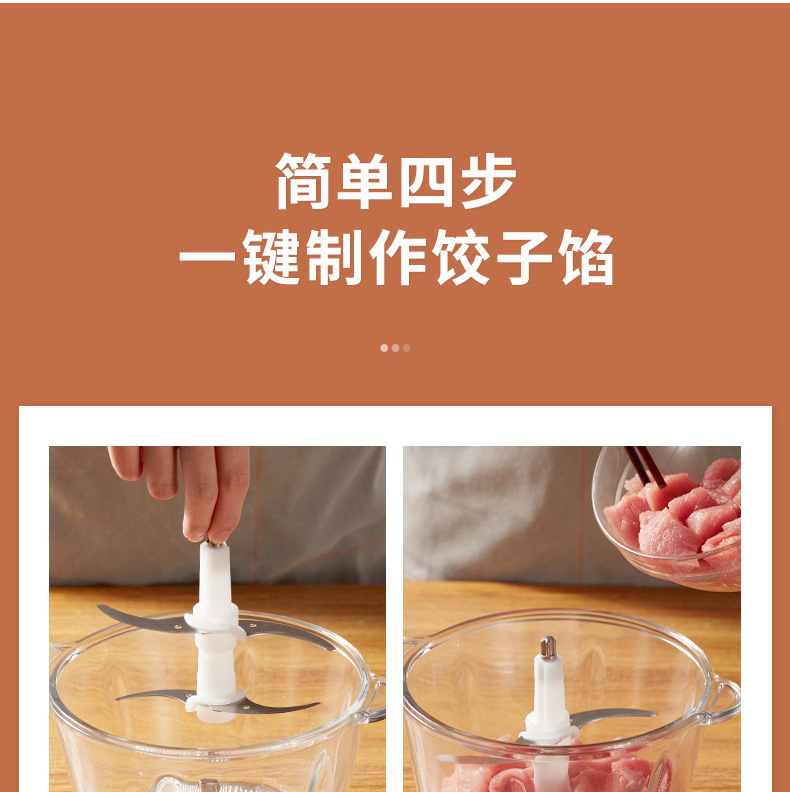 简单四步
一键制作饺子馅