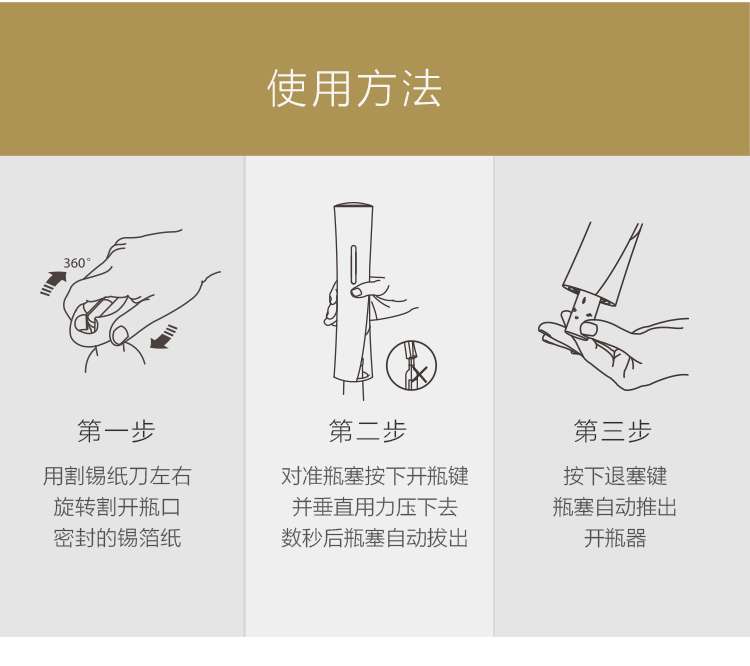 使用方法

360°

第一步

用割锡纸刀左右
旋转割开瓶口
密封的锡箔纸

第二步

对准瓶塞按下开瓶键
并垂直用力压下去
数秒后瓶塞自动拔出

第三步

按下退塞键
瓶塞自动推出
开瓶器