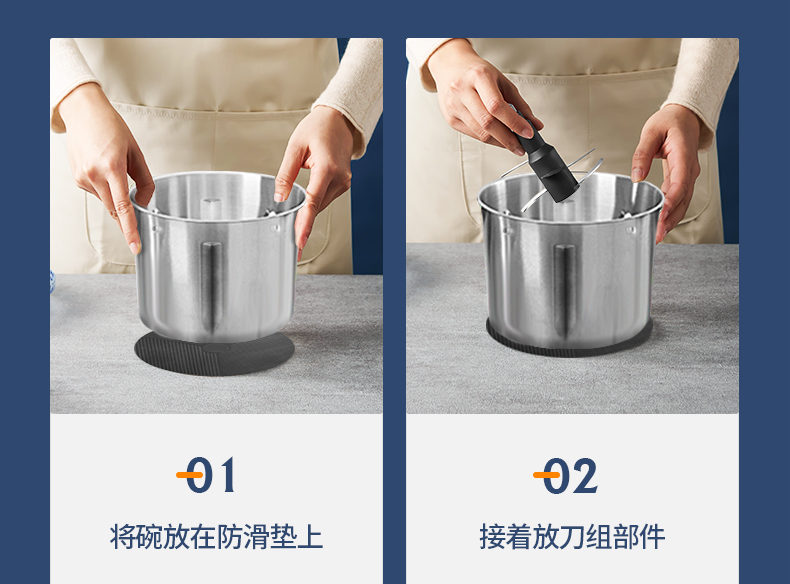 01

将碗放在防滑垫上

02

接着放刀组部件