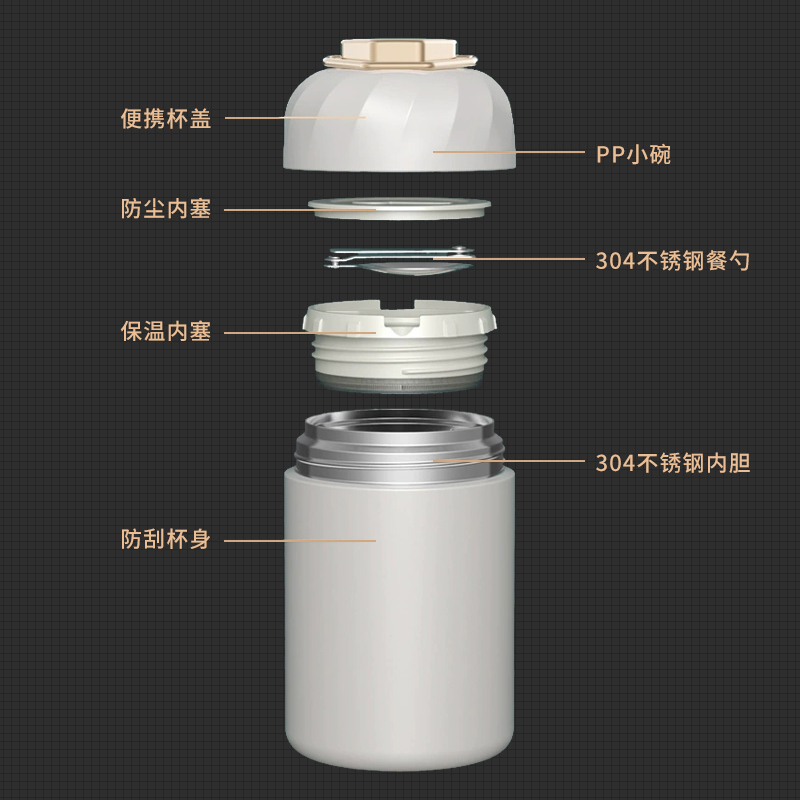 便携杯盖

PP小碗

防尘内塞

304不锈钢餐勺

保温内塞

304不锈钢内胆

防刮杯身