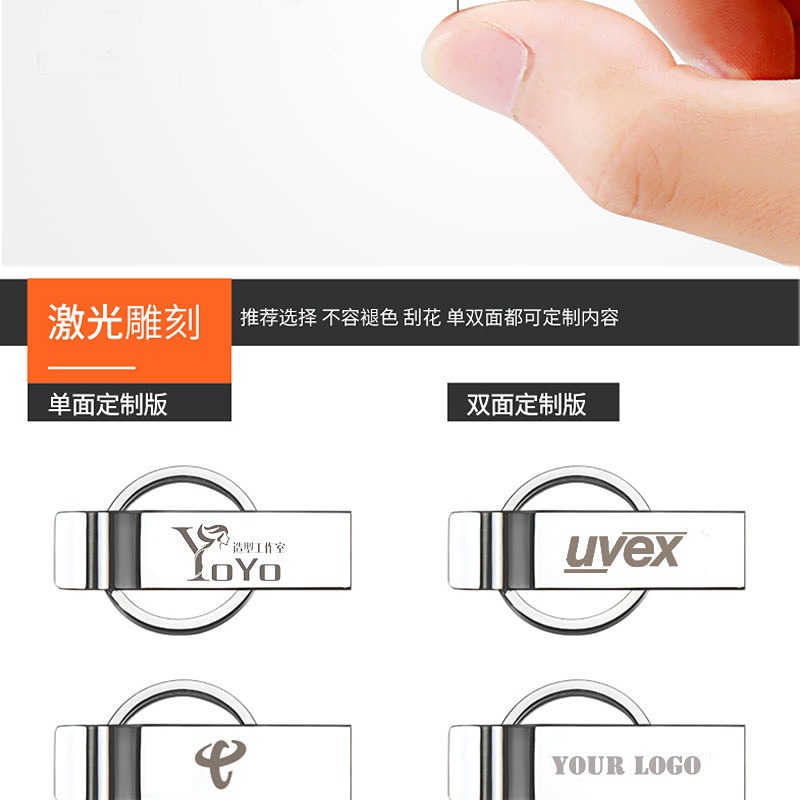 激光雕刻

推荐选择 不容褪色 刮花 单双面都可定制内容

单面定制版

双面定制版

YOYO 造型工作室

uvex

YOUR LOGO