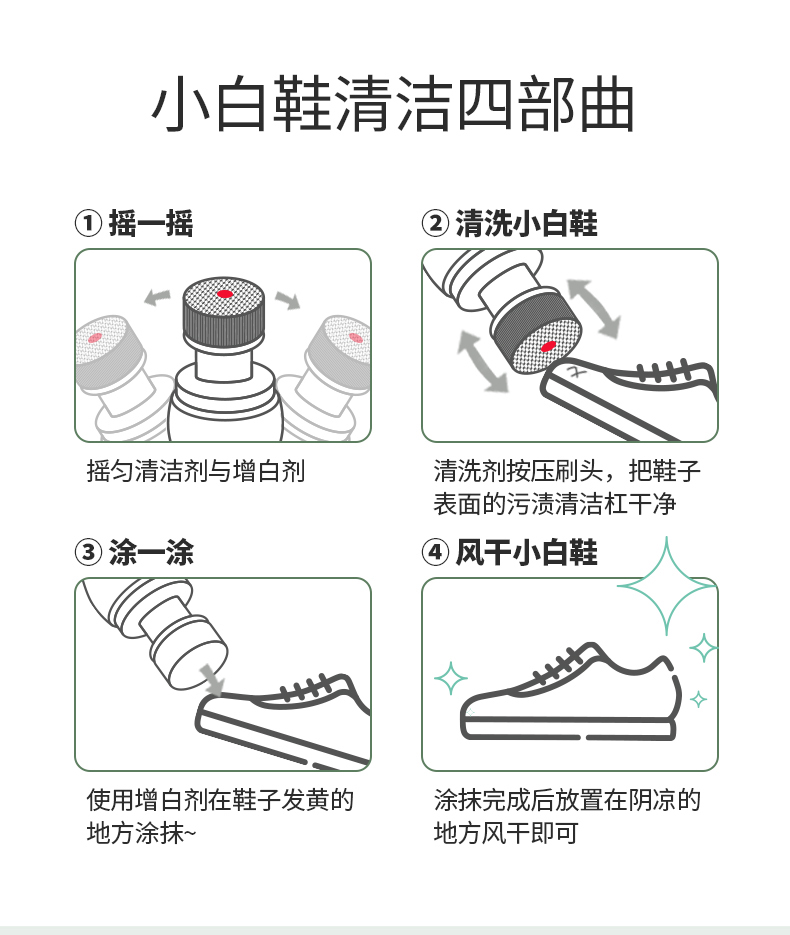 小白鞋清洁四部曲

① 摇一摇

摇匀清洁剂与增白剂

② 清洗小白鞋

清洗剂按压刷头，把鞋子表面的污渍清洁杠干净

③ 涂一涂

使用增白剂在鞋子发黄的地方涂抹~

④ 风干小白鞋

涂抹完成后放置在阴凉的地方风干即可