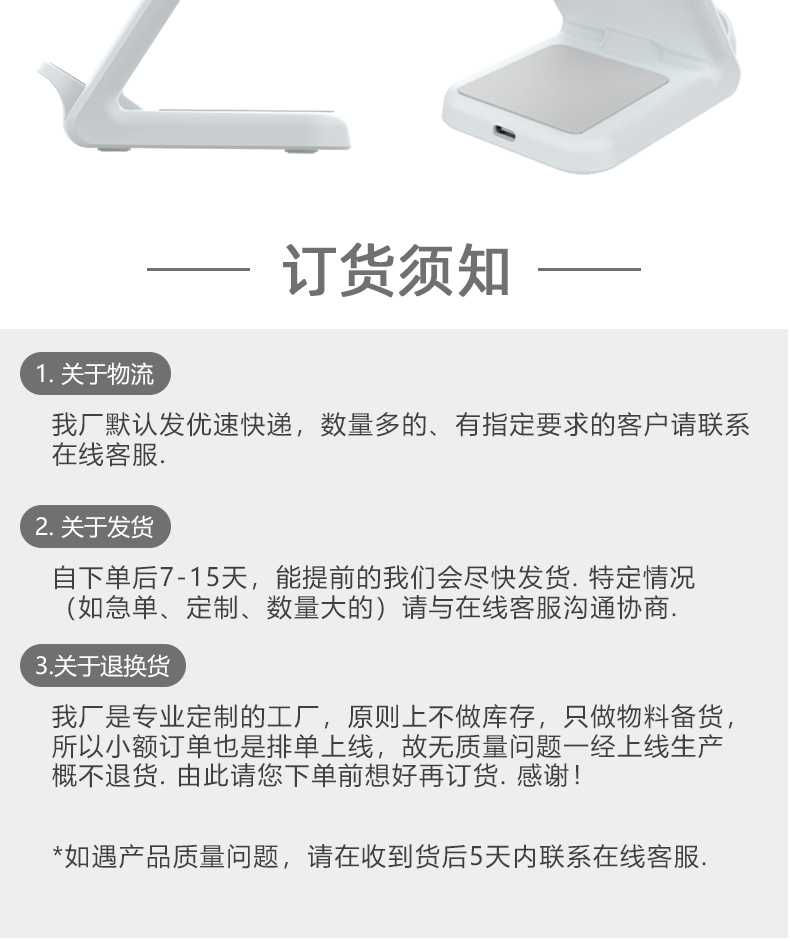 订货须知

1. 关于物流

我厂默认发优速快递，数量多的、有指定要求的客户请联系在线客服.

2. 关于发货

自下单后7-15天，能提前的我们会尽快发货. 特定情况（如急单、定制、数量大的）请与在线客服沟通协商.

3.关于退换货

我厂是专业定制的工厂，原则上不做库存，只做物料备货，所以小额订单也是排单上线，故无质量问题一经上线生产概不退货. 由此请您下单前想好再订货. 感谢！

*如遇产品质量问题，请在收到货后5天内联系在线客服.