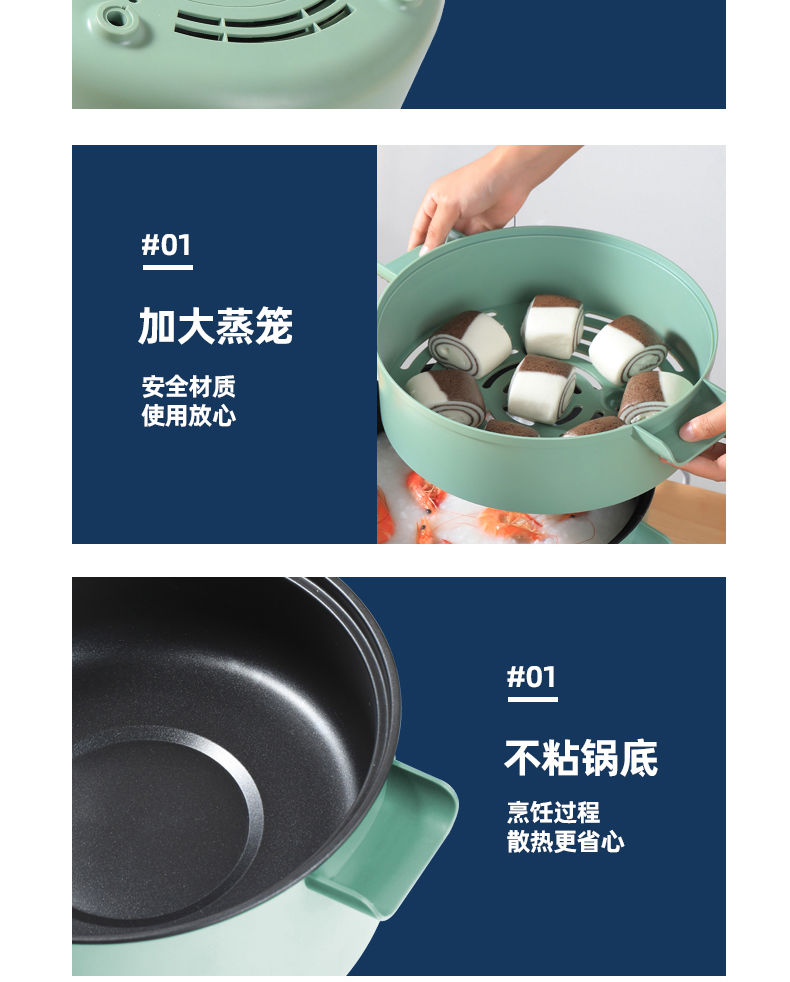 #01

加大蒸笼

安全材质
使用放心

#01

不粘锅底

烹饪过程
散热更省心