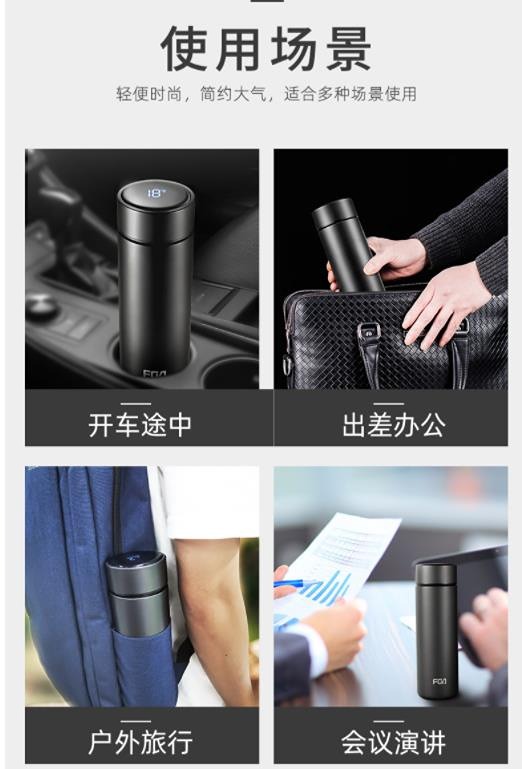 使用场景

轻便时尚，简约大气，适合多种场景使用

18°

FGA

开车途中

出差办公

户外旅行

FGA

会议演讲