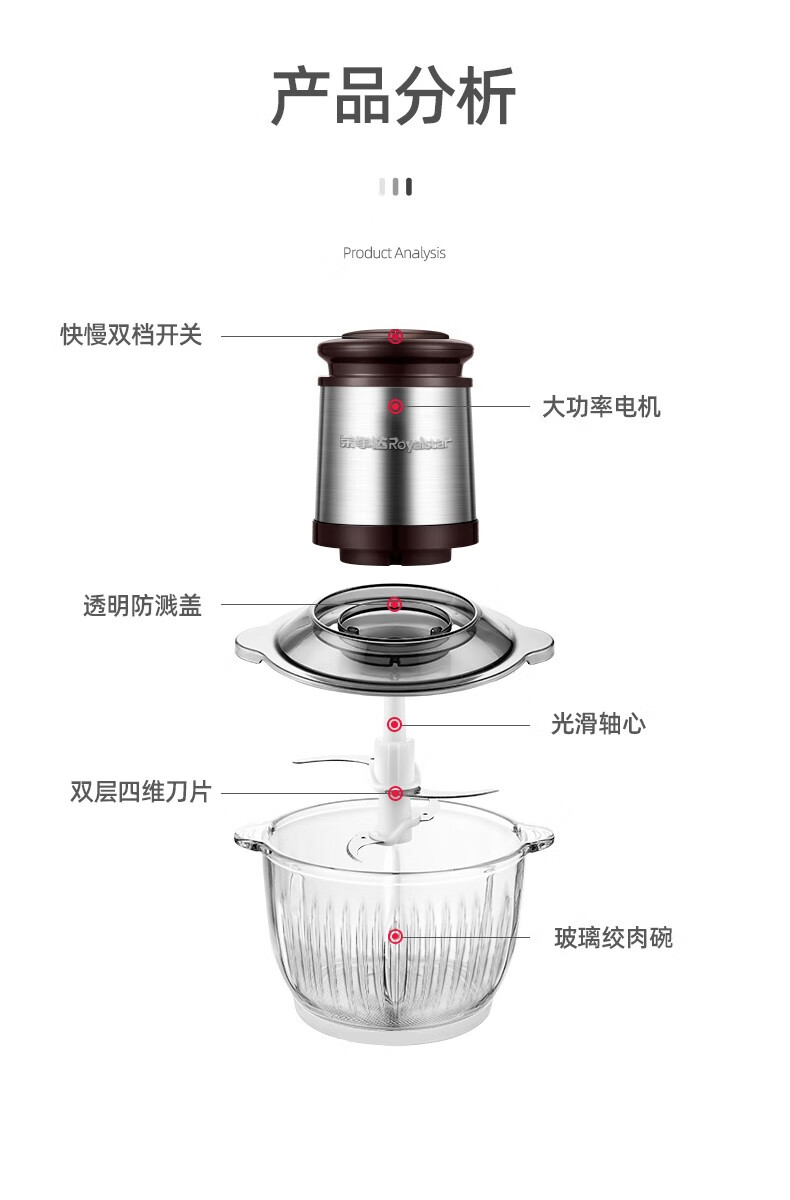 产品分析

Product Analysis

快慢双档开关

大功率电机

荣事达Royalstar

透明防溅盖

光滑轴心

双层四维刀片

玻璃绞肉碗