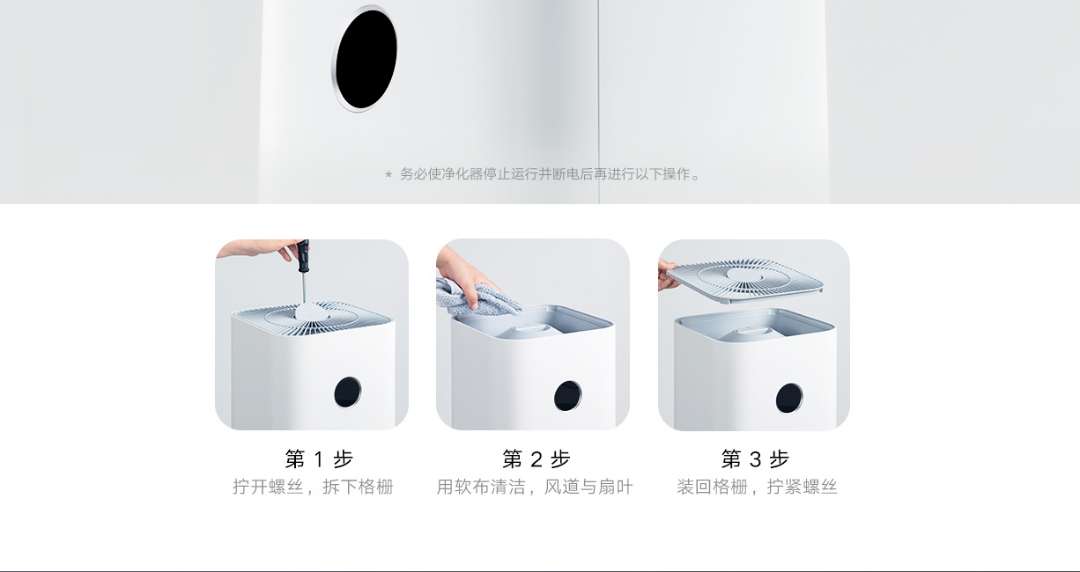 * 务必使净化器停止运行并断电后再进行以下操作。

第 1 步
拧开螺丝，拆下格栅

第 2 步
用软布清洁，风道与扇叶

第 3 步
装回格栅，拧紧螺丝