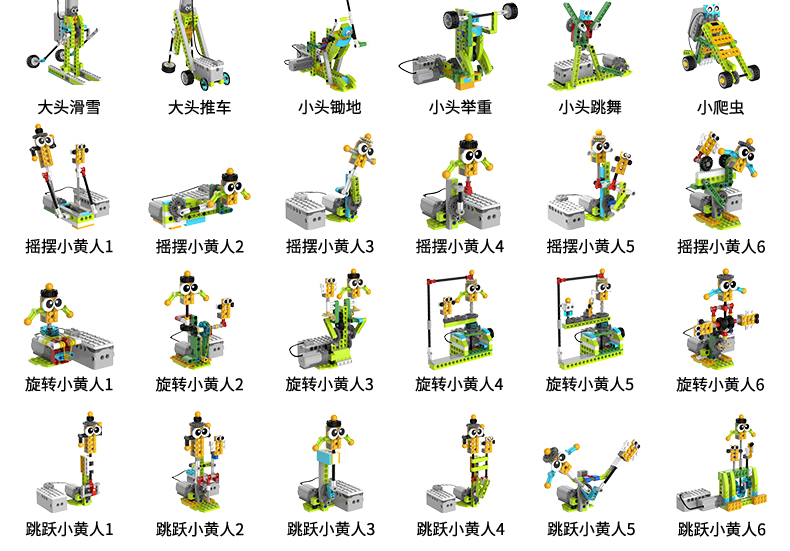 大头滑雪 大头推车 小头锄地 小头举重 小头跳舞 小爬虫

摇摆小黄人1 摇摆小黄人2 摇摆小黄人3 摇摆小黄人4 摇摆小黄人5 摇摆小黄人6

旋转小黄人1 旋转小黄人2 旋转小黄人3 旋转小黄人4 旋转小黄人5 旋转小黄人6

跳跃小黄人1 跳跃小黄人2 跳跃小黄人3 跳跃小黄人4 跳跃小黄人5 跳跃小黄人6