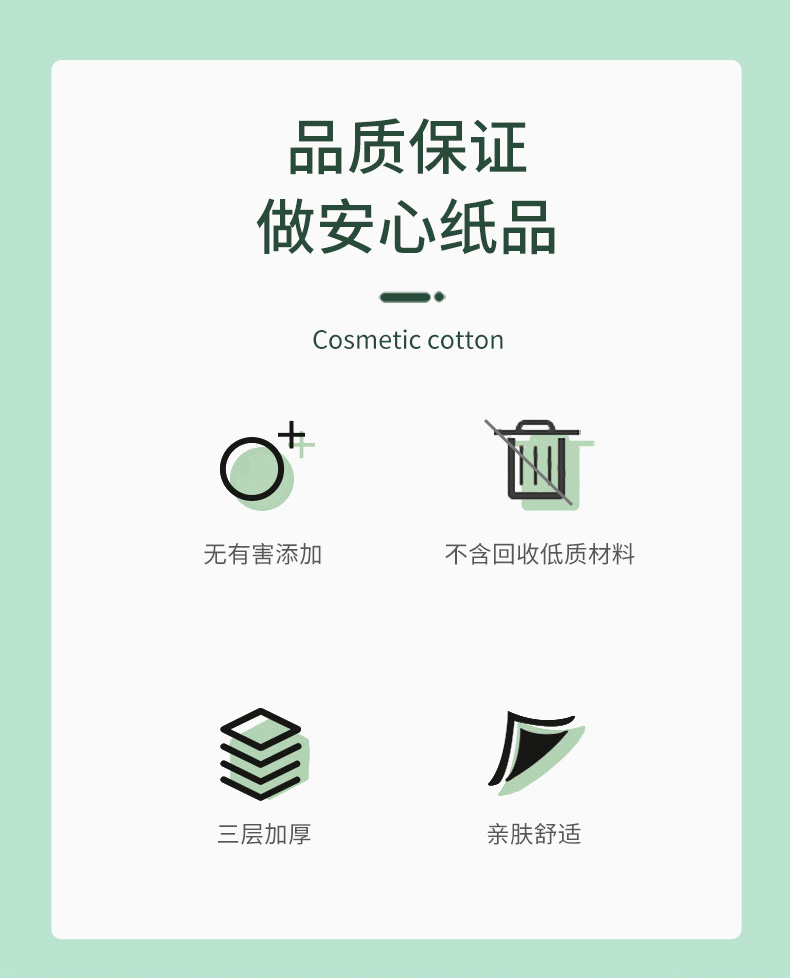 品质保证
做安心纸品

Cosmetic cotton

无有害添加

不含回收低质材料

三层加厚

亲肤舒适