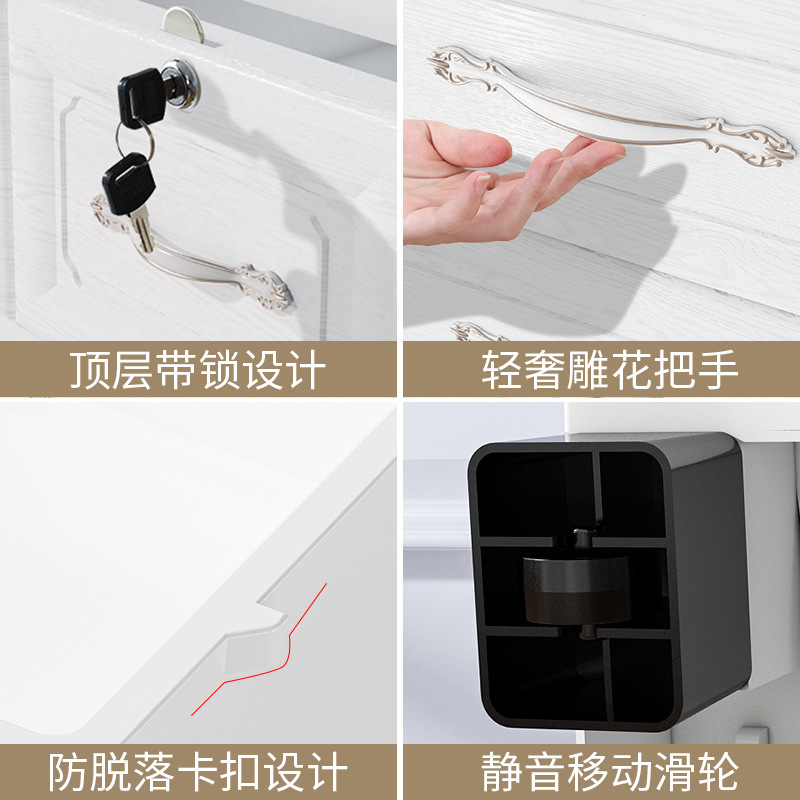 顶层带锁设计

轻奢雕花把手

防脱落卡扣设计

静音移动滑轮